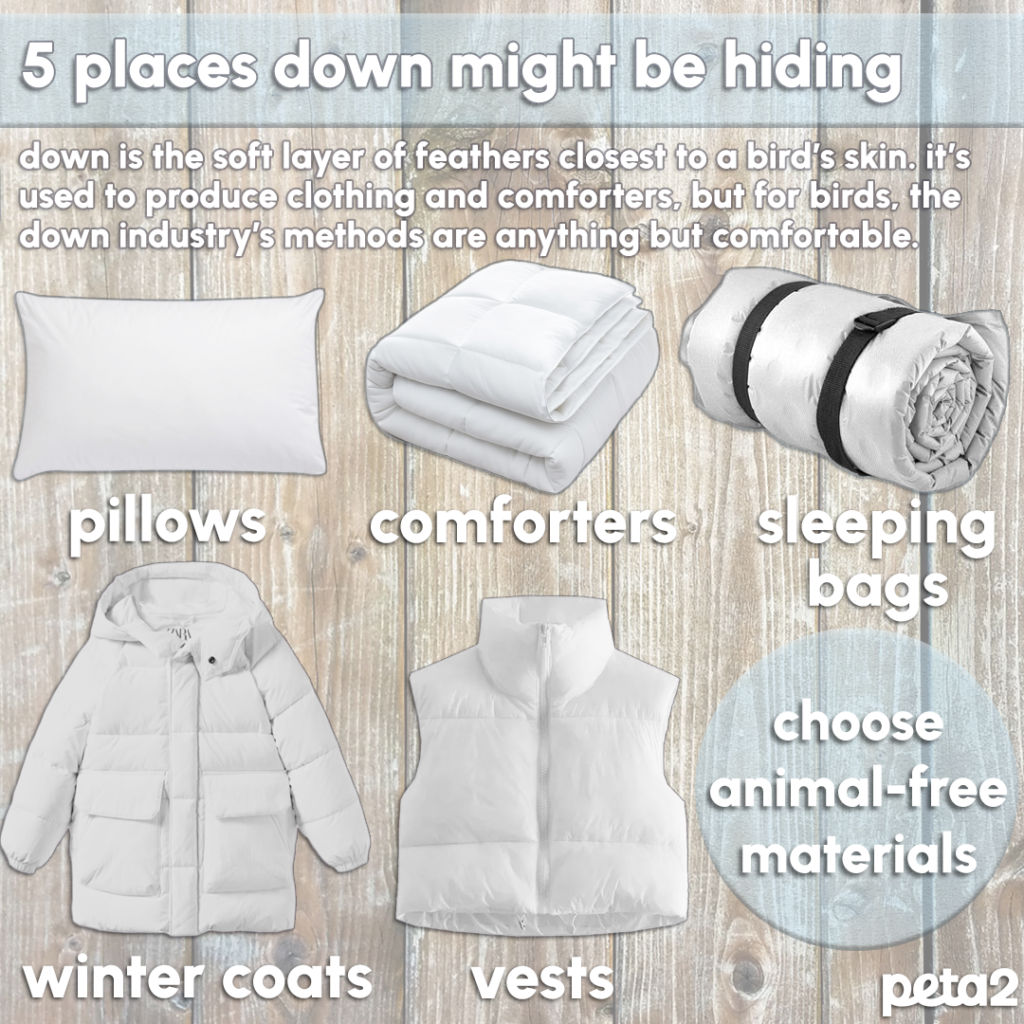 5 places down might be hiding

down is the soft layer of feathers closest to a bird's skin. it's used to produce clothing and comforters, but for birds, the down industry's methods are anything but comfortable.

pillows

comforters

sleeping bags

winter coats

vests

choose animal-free materials

peta2